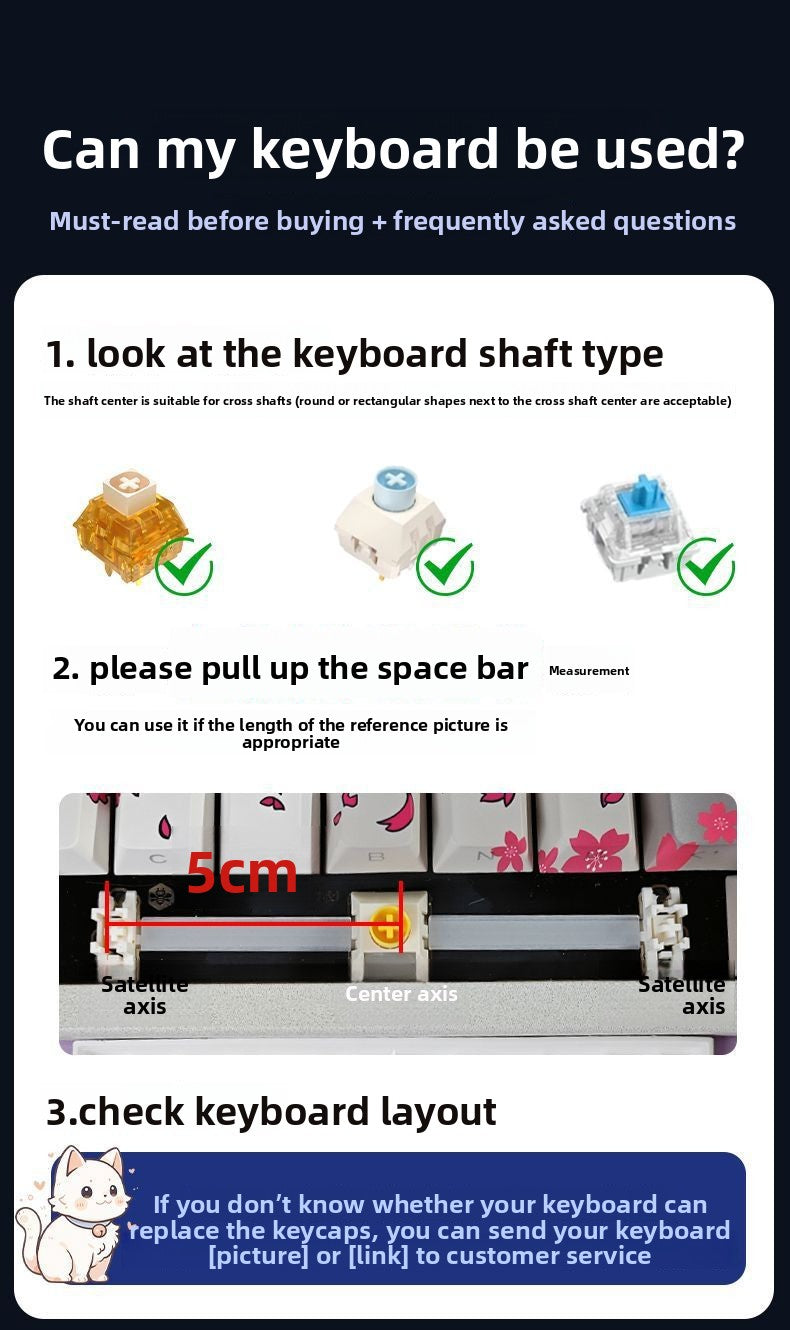 Can my keyboard be used?

Must-read before buying + frequently asked questions

1. look at the keyboard shaft type

The shaft center is suitable for cross shafts (round or rectangular shapes next to the cross shaft center are acceptable)

2. please pull up the space bar

Measurement

You can use it if the length of the reference picture is appropriate

C B N

5cm

Satellite axis

Center axis

Satellite axis

3.check keyboard layout

If you don't know whether your keyboard can replace the keycaps, you can send your keyboard [picture] or [link] to customer service